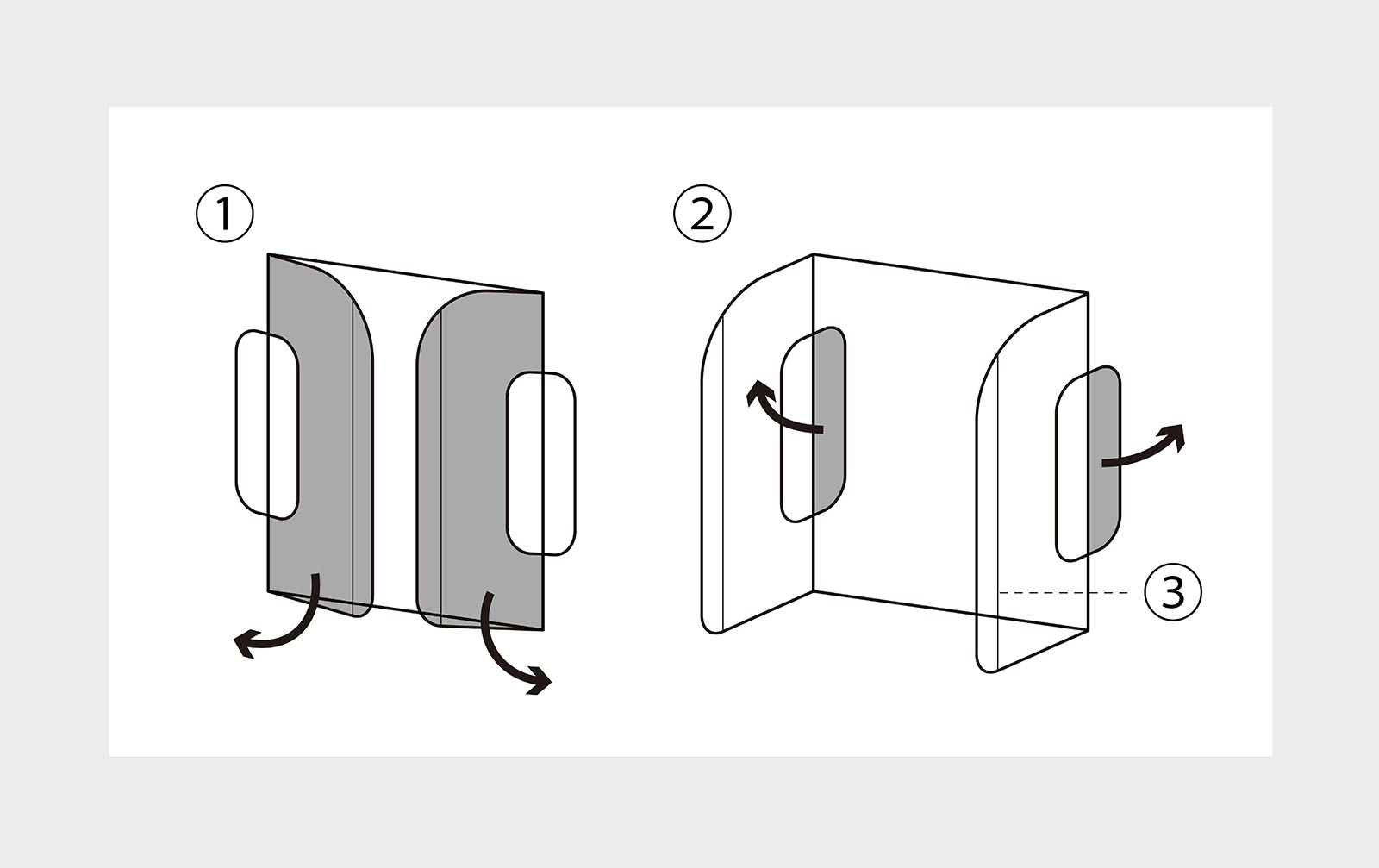 ①

②

③