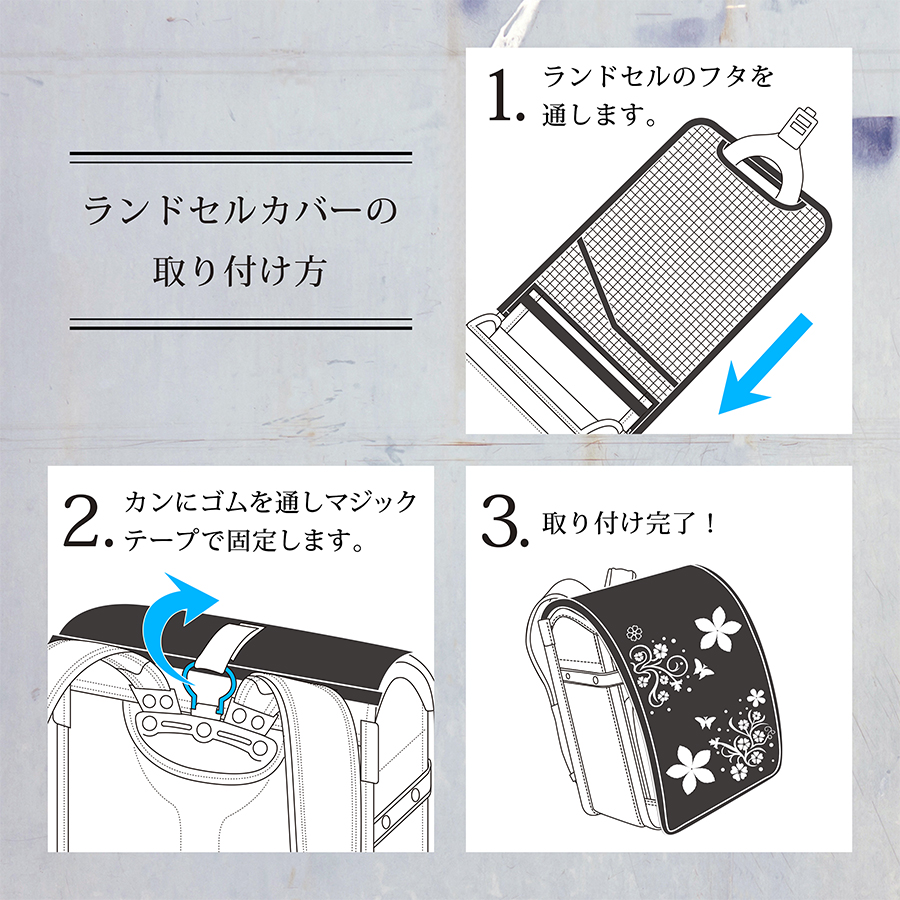 ランドセルカバーの取り付け方

1. ランドセルのフタを通します。

2. カンにゴムを通しマジックテープで固定します。

3. 取り付け完了！